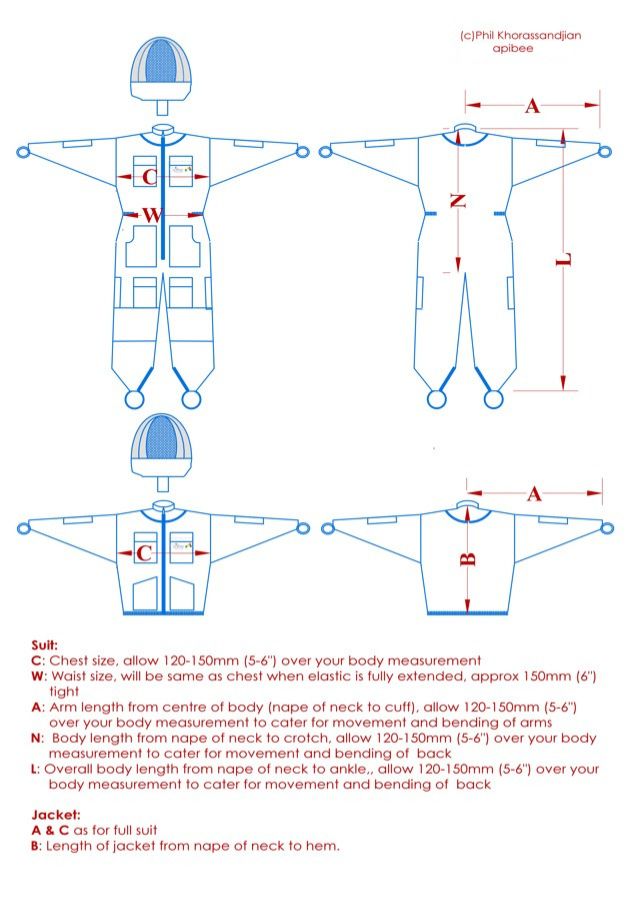 (c)Phil Khorassandjian
apibee

A

C

W

N

L

A

C

B

Suit:
C: Chest size, allow 120-150mm (5-6") over your body measurement
W: Waist size, will be same as chest when elastic is fully extended, approx 150mm (6") tight
A: Arm length from centre of body (nape of neck to cuff), allow 120-150mm (5-6") over your body measurement to cater for movement and bending of arms
N: Body length from nape of neck to crotch, allow 120-150mm (5-6") over your body measurement to cater for movement and bending of back
L: Overall body length from nape of neck to ankle,, allow 120-150mm (5-6") over your body measurement to cater for movement and bending of back

Jacket:
A & C as for full suit
B: Length of jacket from nape of neck to hem.